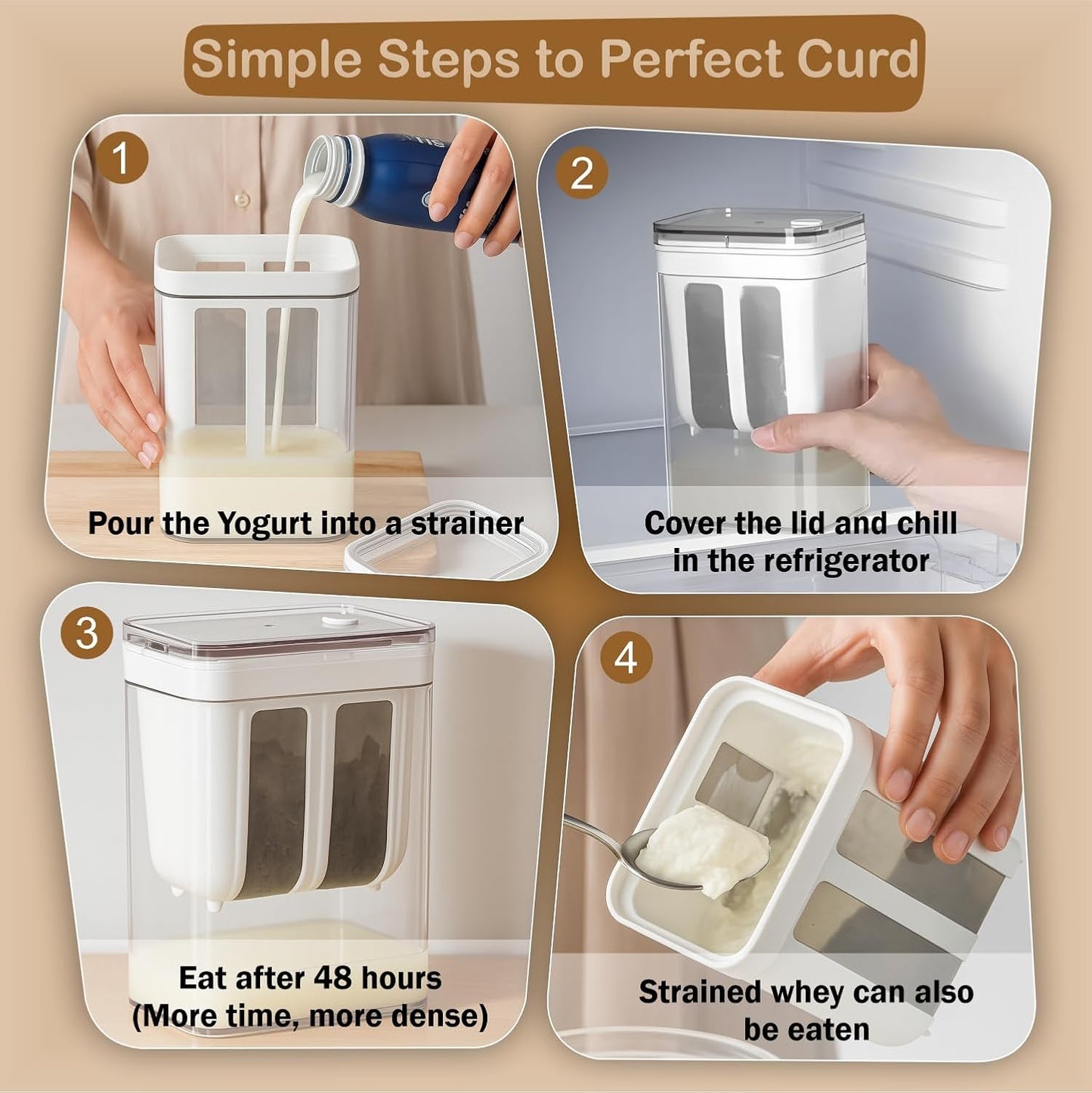 Simple Steps to Perfect Curd

1

Pour the Yogurt into a strainer

2

Cover the lid and chill in the refrigerator

3

Eat after 48 hours (More time, more dense)

4

Strained whey can also be eaten